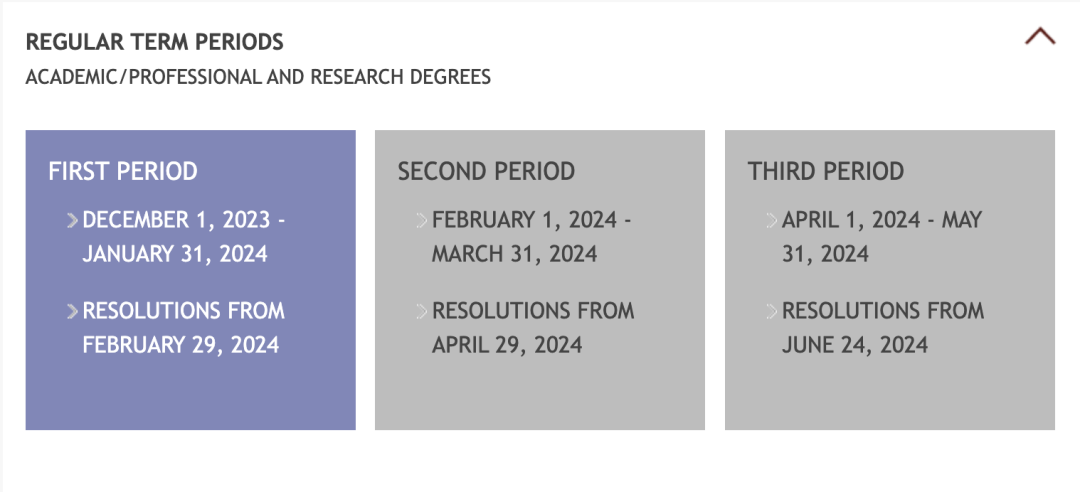 REGULAR TERM PERIODS

ACADEMIC/PROFESSIONAL AND RESEARCH DEGREES

FIRST PERIOD

DECEMBER 1, 2023 - JANUARY 31, 2024

RESOLUTIONS FROM FEBRUARY 29, 2024

SECOND PERIOD

FEBRUARY 1, 2024 - MARCH 31, 2024

RESOLUTIONS FROM APRIL 29, 2024

THIRD PERIOD

APRIL 1, 2024 - MAY 31, 2024

RESOLUTIONS FROM JUNE 24, 2024